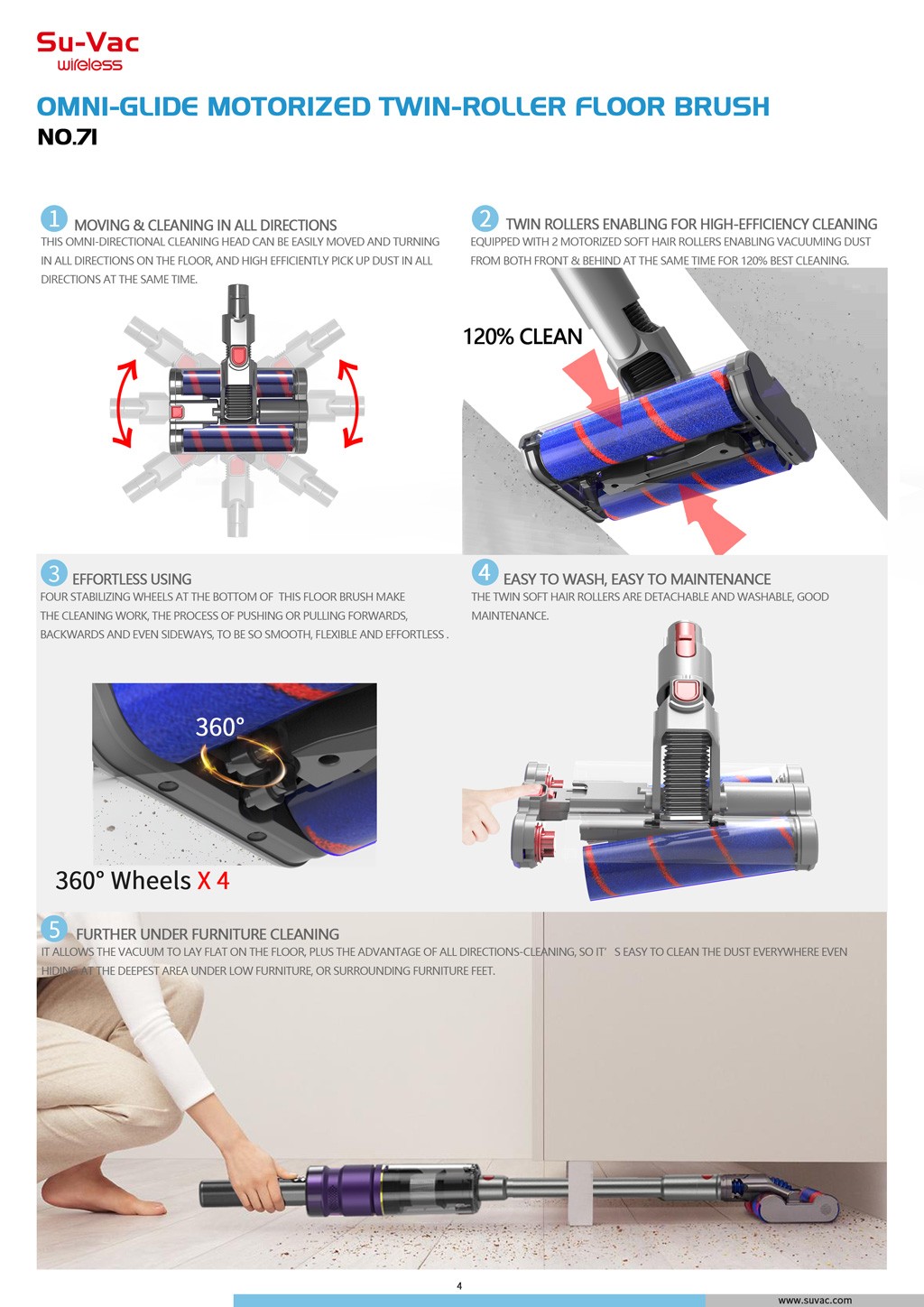 Su-Vac
wireless

OMNI-GLIDE MOTORIZED TWIN-ROLLER FLOOR BRUSH
NO.71

1 MOVING & CLEANING IN ALL DIRECTIONS
THIS OMNI-DIRECTIONAL CLEANING HEAD CAN BE EASILY MOVED AND TURNING IN ALL DIRECTIONS ON THE FLOOR, AND HIGH EFFICIENTLY PICK UP DUST IN ALL DIRECTIONS AT THE SAME TIME.

2 TWIN ROLLERS ENABLING FOR HIGH-EFFICIENCY CLEANING
EQUIPPED WITH 2 MOTORIZED SOFT HAIR ROLLERS ENABLING VACUUMING DUST FROM BOTH FRONT & BEHIND AT THE SAME TIME FOR 120% BEST CLEANING.

120% CLEAN

3 EFFORTLESS USING
FOUR STABILIZING WHEELS AT THE BOTTOM OF THIS FLOOR BRUSH MAKE THE CLEANING WORK, THE PROCESS OF PUSHING OR PULLING FORWARDS, BACKWARDS AND EVEN SIDEWAYS, TO BE SO SMOOTH, FLEXIBLE AND EFFORTLESS .

360°

360° Wheels X 4

4 EASY TO WASH, EASY TO MAINTENANCE
THE TWIN SOFT HAIR ROLLERS ARE DETACHABLE AND WASHABLE, GOOD MAINTENANCE.

5 FURTHER UNDER FURNITURE CLEANING
IT ALLOWS THE VACUUM TO LAY FLAT ON THE FLOOR, PLUS THE ADVANTAGE OF ALL DIRECTIONS-CLEANING, SO IT' S EASY TO CLEAN THE DUST EVERYWHERE EVEN HIDING AT THE DEEPEST AREA UNDER LOW FURNITURE, OR SURROUNDING FURNITURE FEET.

4

www.suvac.com